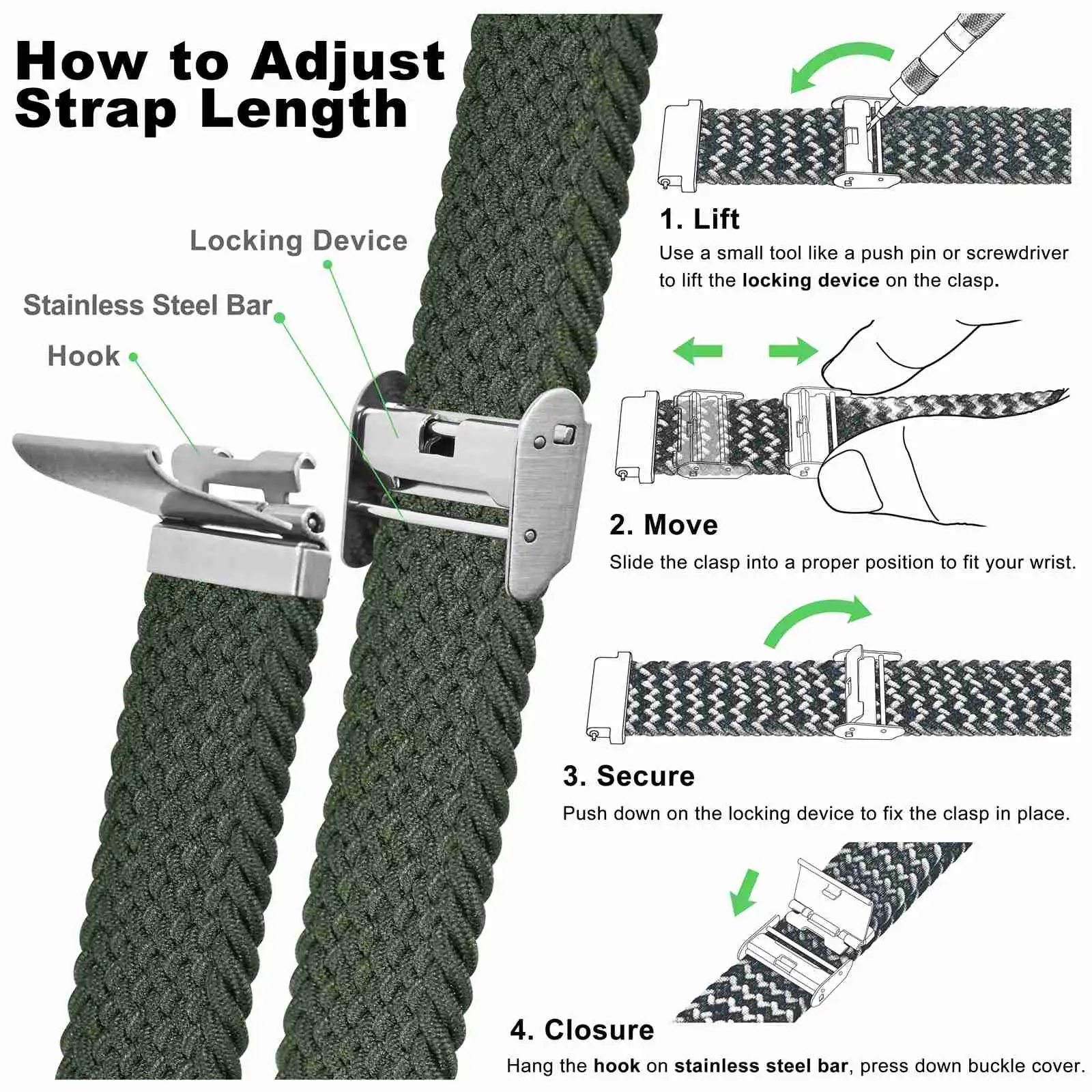 How to Adjust Strap Length

Locking Device

Stainless Steel Bar

Hook

1. Lift
Use a small tool like a push pin or screwdriver to lift the locking device on the clasp.

2. Move
Slide the clasp into a proper position to fit your wrist.

3. Secure
Push down on the locking device to fix the clasp in place.

4. Closure
Hang the hook on stainless steel bar, press down buckle cover.